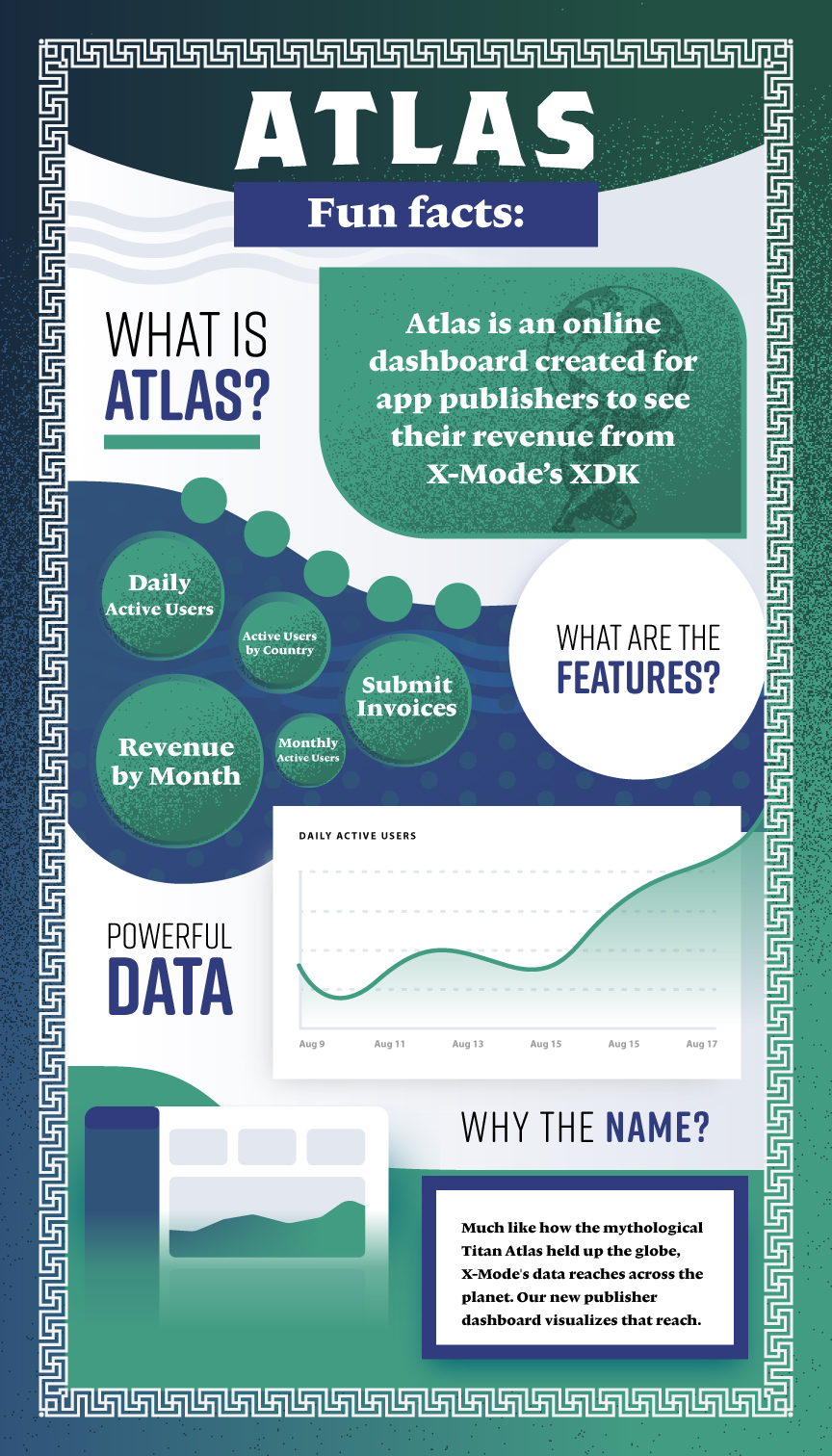 ATLAS

Fun facts:

WHAT IS ATLAS?

Atlas is an online dashboard created for app publishers to see their revenue from X-Mode's XDK

Daily Active Users

Active Users by Country

Submit Invoices

Revenue by Month

Monthly Active Users

WHAT ARE THE FEATURES?

POWERFUL DATA

DAILY ACTIVE USERS

Aug 9 Aug 11 Aug 13 Aug 15 Aug 15 Aug 17

WHY THE NAME?

Much like how the mythological Titan Atlas held up the globe, X-Mode's data reaches across the planet. Our new publisher dashboard visualizes that reach.